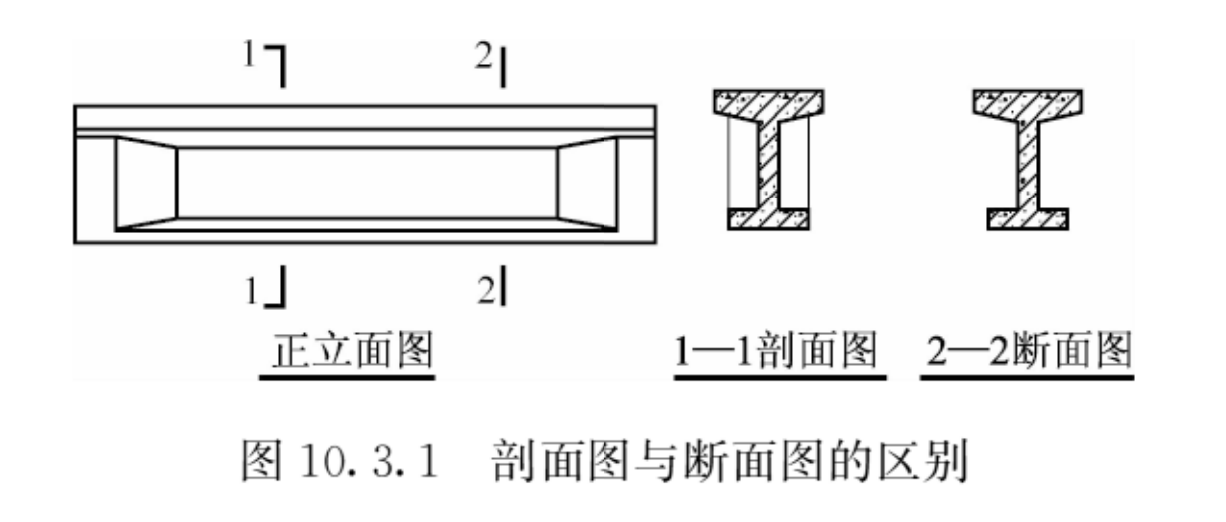 1 2

1 2

正立面图

1—1剖面图

2—2断面图

图 10.3.1 剖面图与断面图的区别